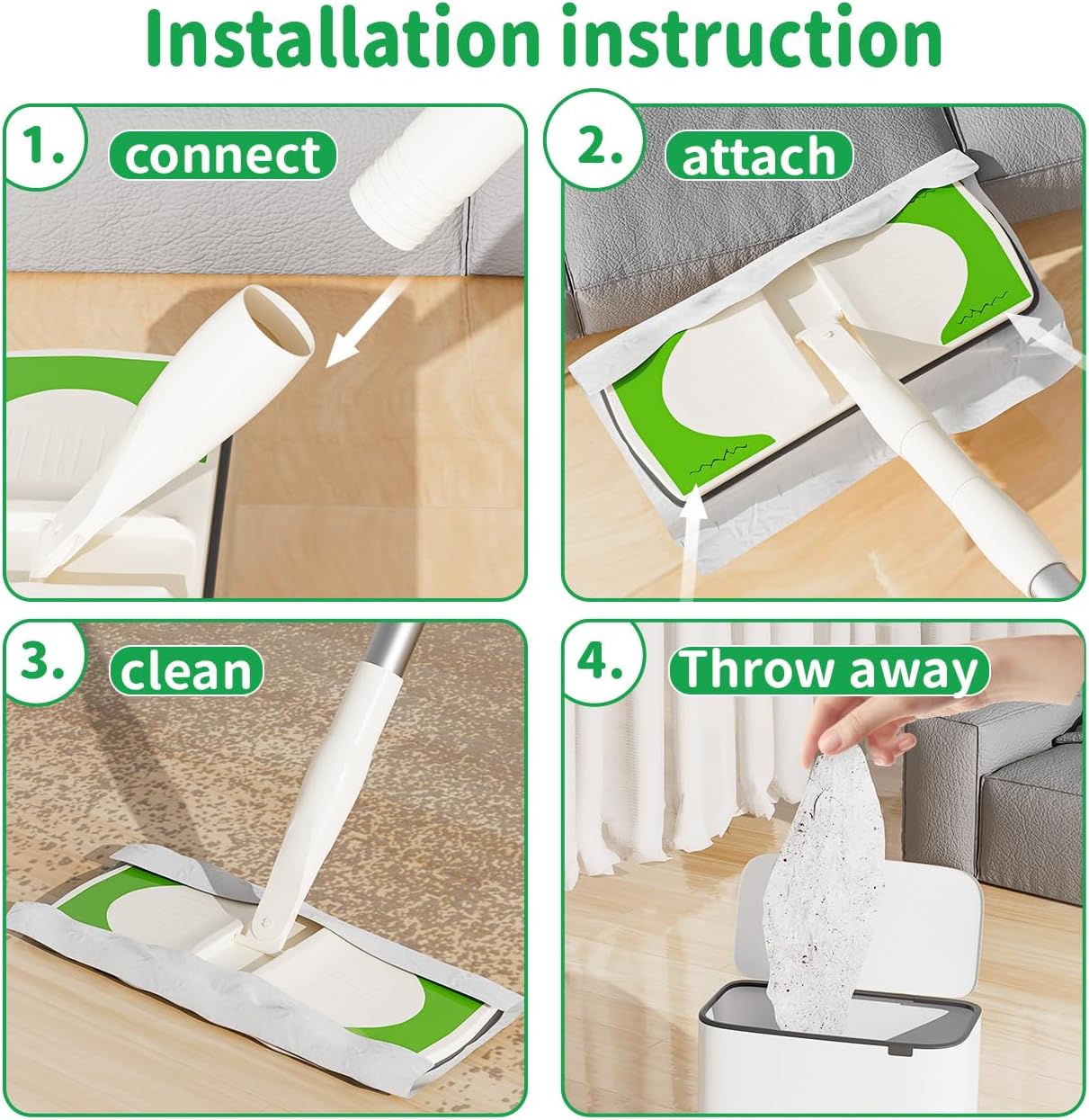 Installation instruction

1. connect

2. attach

3. clean

4. Throw away