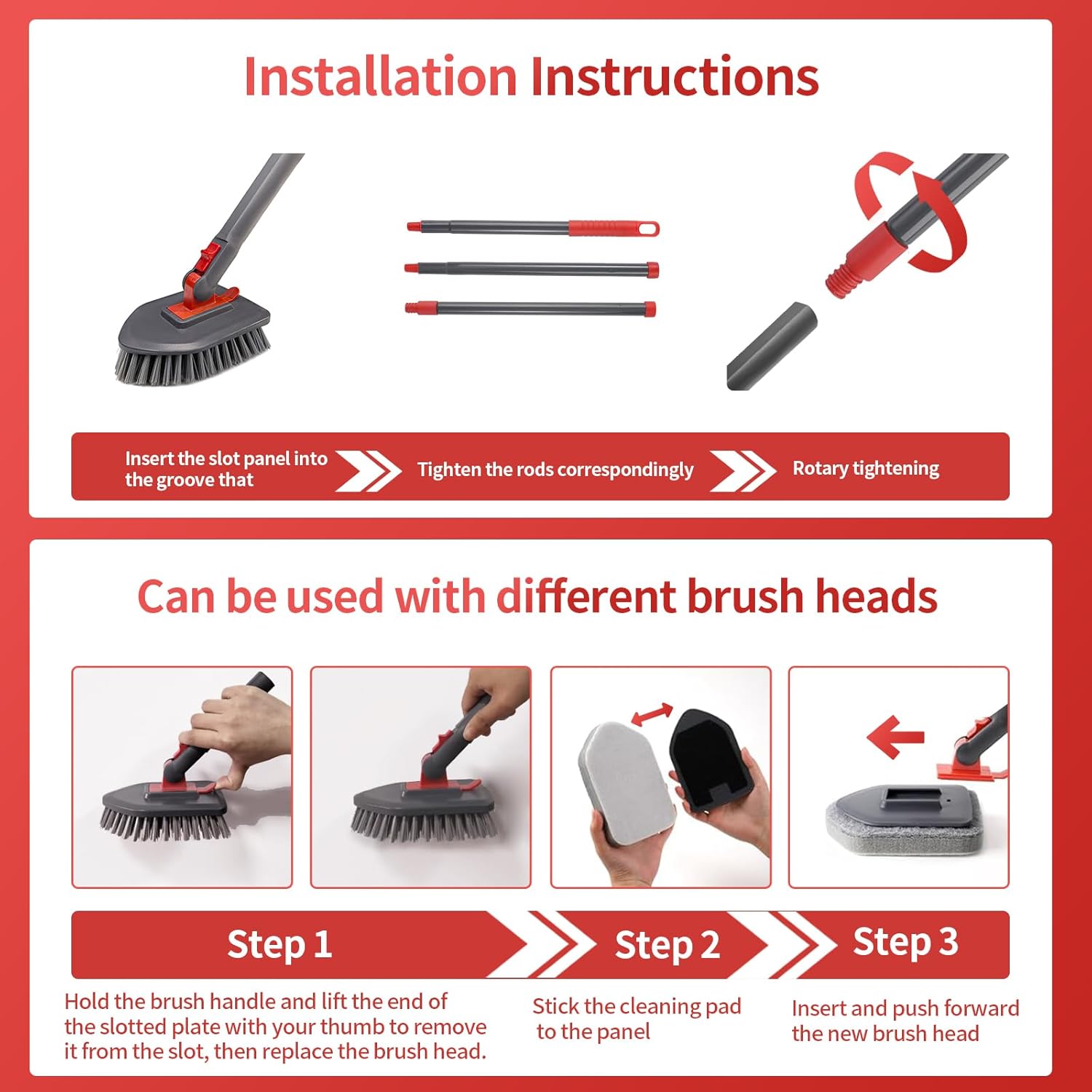 Installation Instructions

Insert the slot panel into the groove that

Tighten the rods correspondingly

Rotary tightening

Can be used with different brush heads

Step 1

Step 2

Step 3

Hold the brush handle and lift the end of the slotted plate with your thumb to remove it from the slot, then replace the brush head.

Stick the cleaning pad to the panel

Insert and push forward the new brush head