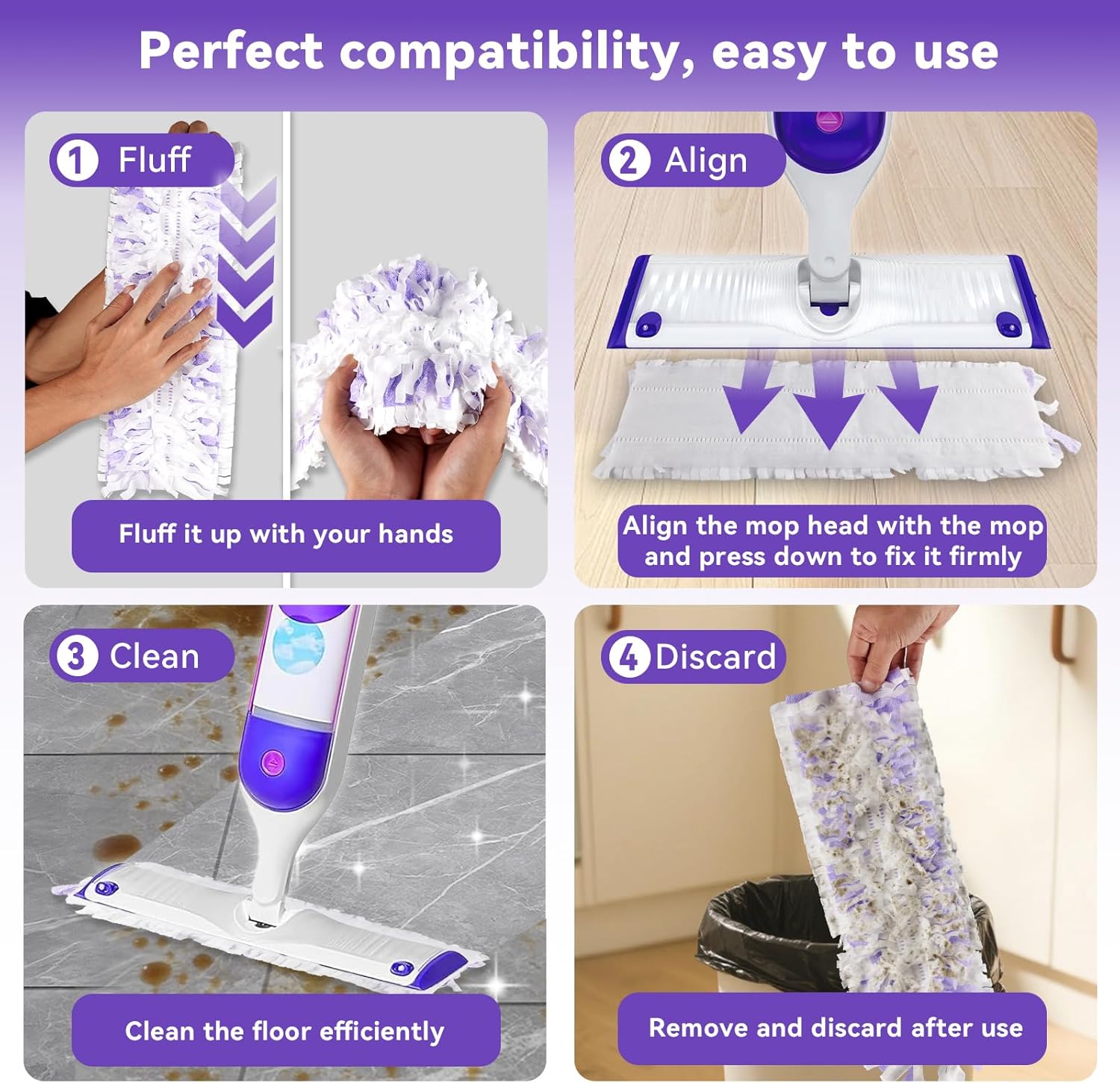 Perfect compatibility, easy to use

1 Fluff

Fluff it up with your hands

2 Align

Align the mop head with the mop and press down to fix it firmly

3 Clean

Clean the floor efficiently

4 Discard

Remove and discard after use