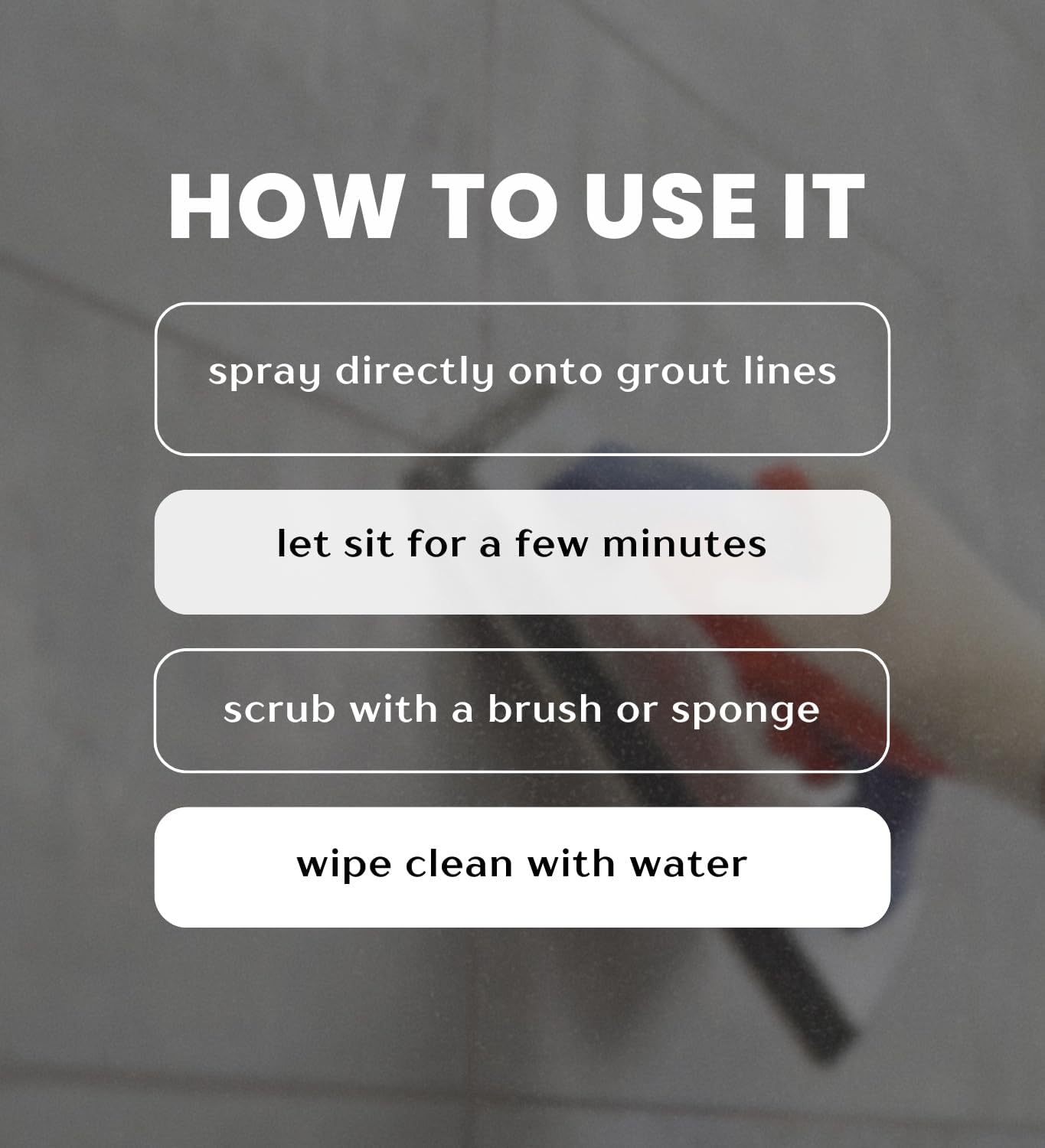 HOW TO USE IT

spray directly onto grout lines

let sit for a few minutes

scrub with a brush or sponge

wipe clean with water