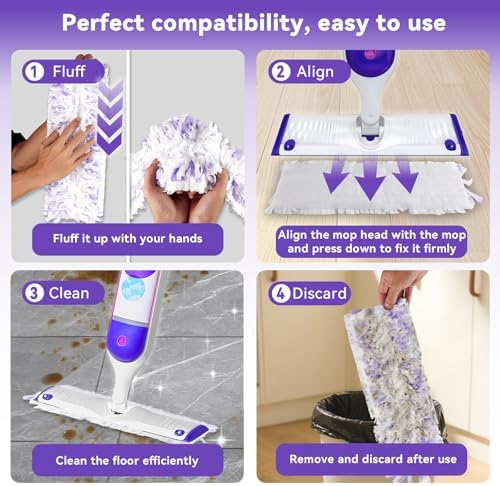 Perfect compatibility, easy to use

1 Fluff

Fluff it up with your hands

2 Align

Align the mop head with the mop and press down to fix it firmly

3 Clean

Clean the floor efficiently

4 Discard

Remove and discard after use