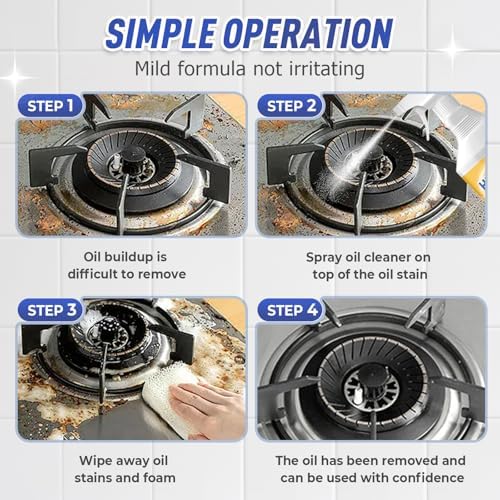 SIMPLE OPERATION
Mild formula not irritating

STEP 1
Oil buildup is difficult to remove

STEP 2
Spray oil cleaner on top of the oil stain

STEP 3
Wipe away oil stains and foam

STEP 4
The oil has been removed and can be used with confidence