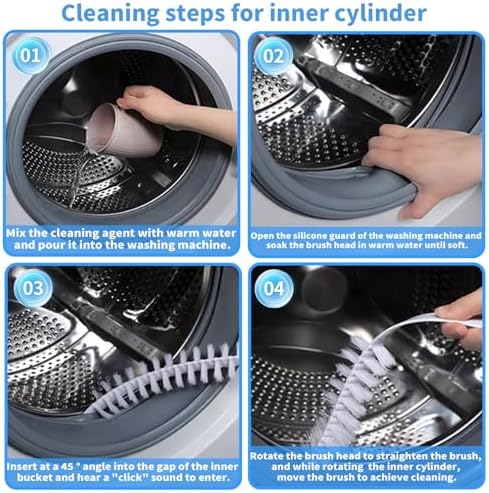 Cleaning steps for inner cylinder

01

Mix the cleaning agent with warm water and pour it into the washing machine.

02

Open the silicone guard of the washing machine and soak the brush head in warm water until soft.

03

Insert at a 45 ° angle into the gap of the inner bucket and hear a "click" sound to enter.

04

Rotate the brush head to straighten the brush, and while rotating the inner cylinder, move the brush to achieve cleaning.