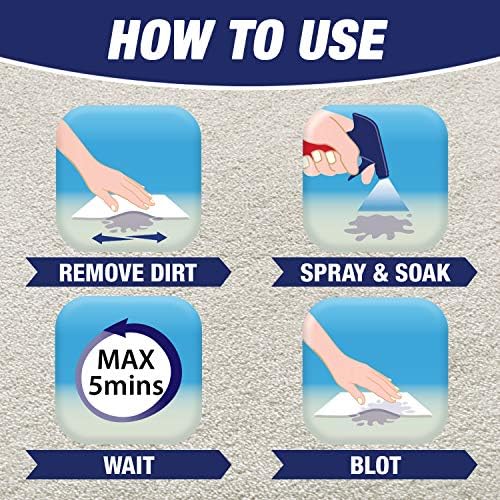 HOW TO USE

REMOVE DIRT

SPRAY & SOAK

MAX
5mins

WAIT

BLOT