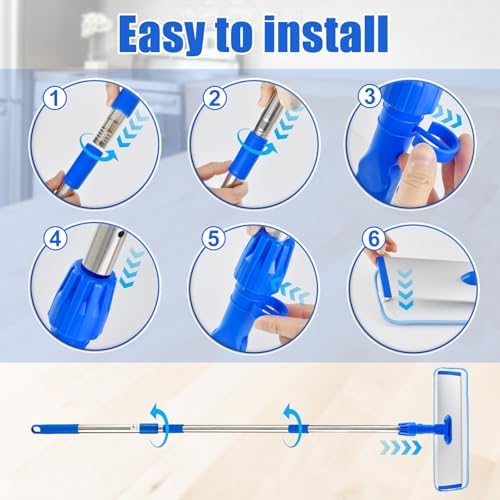 Easy to install

1

2

3

4

5

6