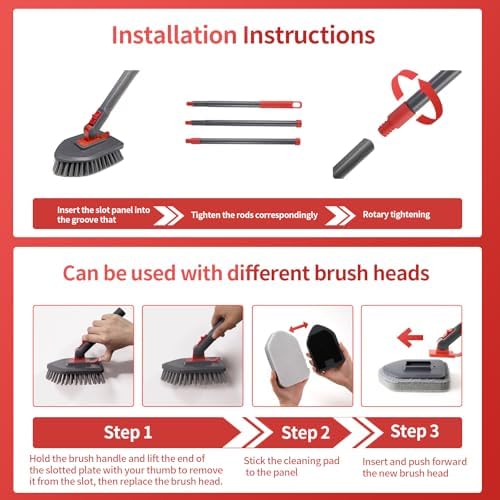 Installation Instructions

Insert the slot panel into the groove that

Tighten the rods correspondingly

Rotary tightening

Can be used with different brush heads

Step 1

Step 2

Step 3

Hold the brush handle and lift the end of the slotted plate with your thumb to remove it from the slot, then replace the brush head.

Stick the cleaning pad to the panel

Insert and push forward the new brush head