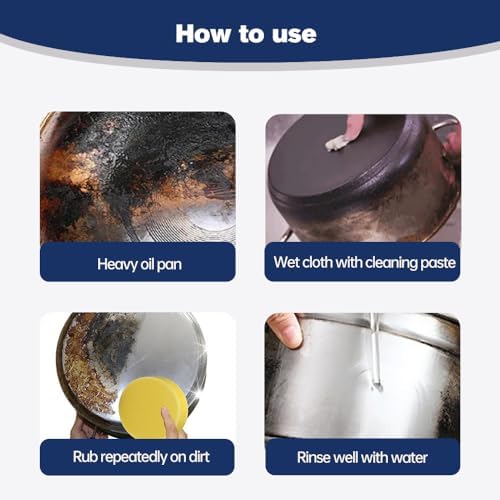 How to use

Heavy oil pan

Wet cloth with cleaning paste

Rub repeatedly on dirt

Rinse well with water