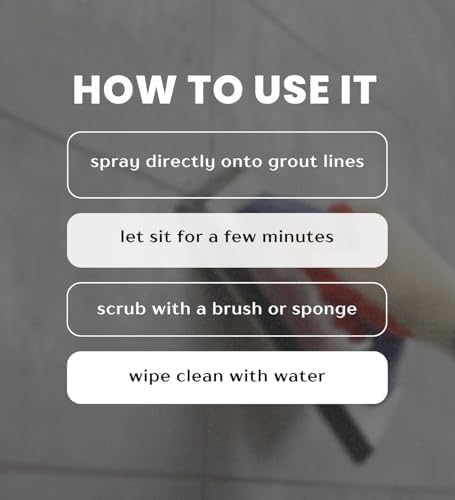 HOW TO USE IT

spray directly onto grout lines

let sit for a few minutes

scrub with a brush or sponge

wipe clean with water