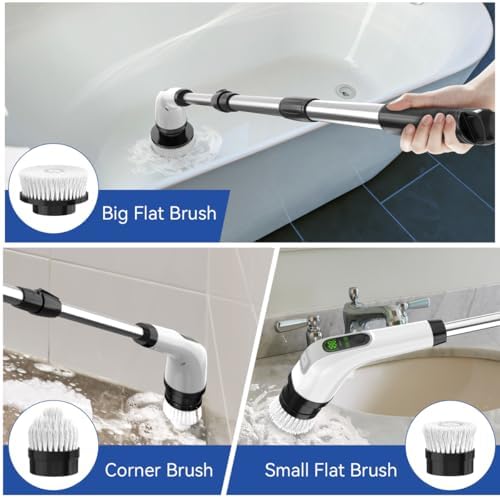 Big Flat Brush

Corner Brush

Small Flat Brush